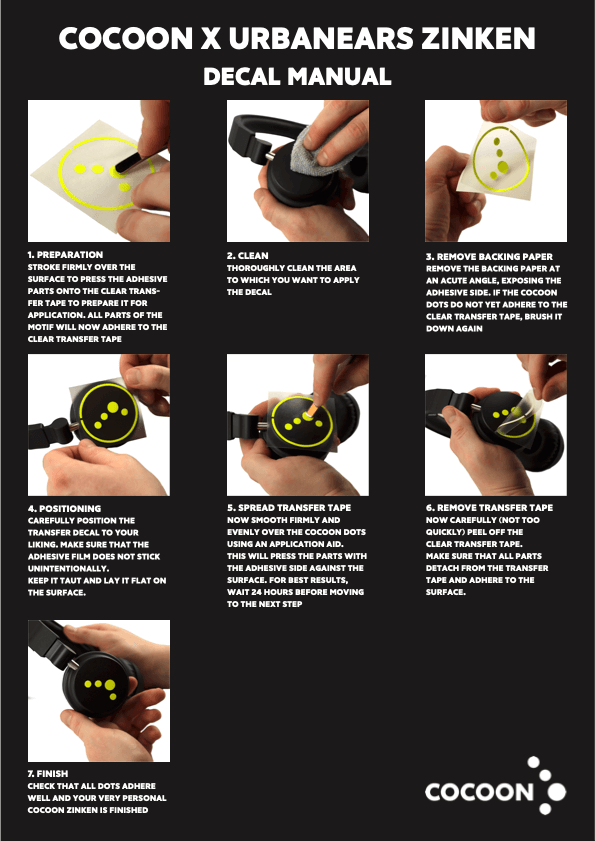 COCOON X URBANEARS ZINKEN
DECAL MANUAL

1. PREPARATION
STROKE FIRMLY OVER THE SURFACE TO PRESS THE ADHESIVE PARTS ONTO THE CLEAR TRANSFER TAPE TO PREPARE IT FOR APPLICATION. ALL PARTS OF THE MOTIF WILL NOW ADHERE TO THE CLEAR TRANSFER TAPE

2. CLEAN
THOROUGHLY CLEAN THE AREA TO WHICH YOU WANT TO APPLY THE DECAL

3. REMOVE BACKING PAPER
REMOVE THE BACKING PAPER AT AN ACUTE ANGLE, EXPOSING THE ADHESIVE SIDE. IF THE COCOON DOTS DO NOT YET ADHERE TO THE CLEAR TRANSFER TAPE, BRUSH IT DOWN AGAIN

4. POSITIONING
CAREFULLY POSITION THE TRANSFER DECAL TO YOUR LIKING. MAKE SURE THAT THE ADHESIVE FILM DOES NOT STICK UNINTENTIONALLY.
KEEP IT TAUT AND LAY IT FLAT ON THE SURFACE.

5. SPREAD TRANSFER TAPE
NOW SMOOTH FIRMLY AND EVENLY OVER THE COCOON DOTS USING AN APPLICATION AID.
THIS WILL PRESS THE PARTS WITH THE ADHESIVE SIDE AGAINST THE SURFACE. FOR BEST RESULTS, WAIT 24 HOURS BEFORE MOVING TO THE NEXT STEP

6. REMOVE TRANSFER TAPE
NOW CAREFULLY (NOT TOO QUICKLY) PEEL OFF THE CLEAR TRANSFER TAPE.
MAKE SURE THAT ALL PARTS DETACH FROM THE TRANSFER TAPE AND ADHERE TO THE SURFACE.

7. FINISH
CHECK THAT ALL DOTS ADHERE WELL AND YOUR VERY PERSONAL COCOON ZINKEN IS FINISHED

COCOON